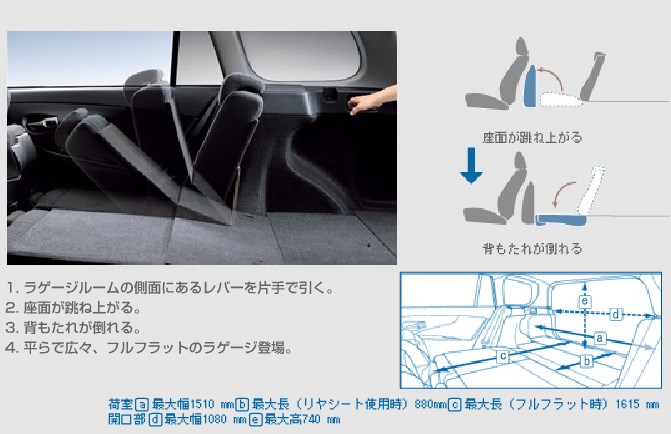 座面が跳ね上がる

背もたれが倒れる

1. ラゲージルームの側面にあるレバーを片手で引く。
2. 座面が跳ね上がる。
3. 背もたれが倒れる。
4. 平らで広々、フルフラットのラゲージ登場。

e
d
a
c
b

荷室 a 最大幅1510 mm b 最大長（リヤシート使用時）880mm c 最大長（フルフラット時）1615 mm
開口部 d 最大幅1080 mm e 最大高740 mm